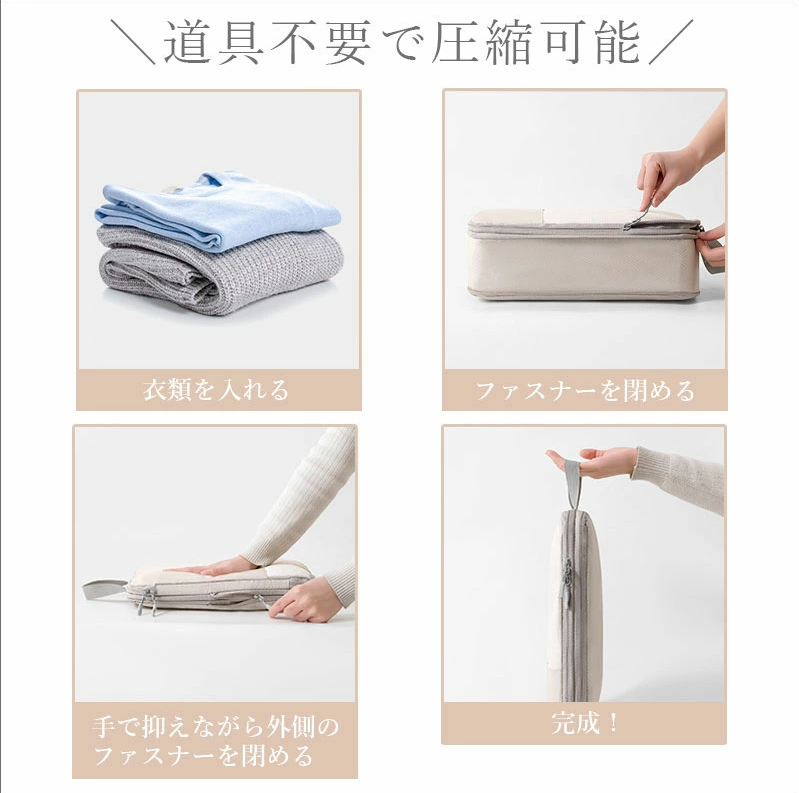 ＼道具不要で圧縮可能／

衣類を入れる

ファスナーを閉める

手で抑えながら外側のファスナーを閉める

完成！