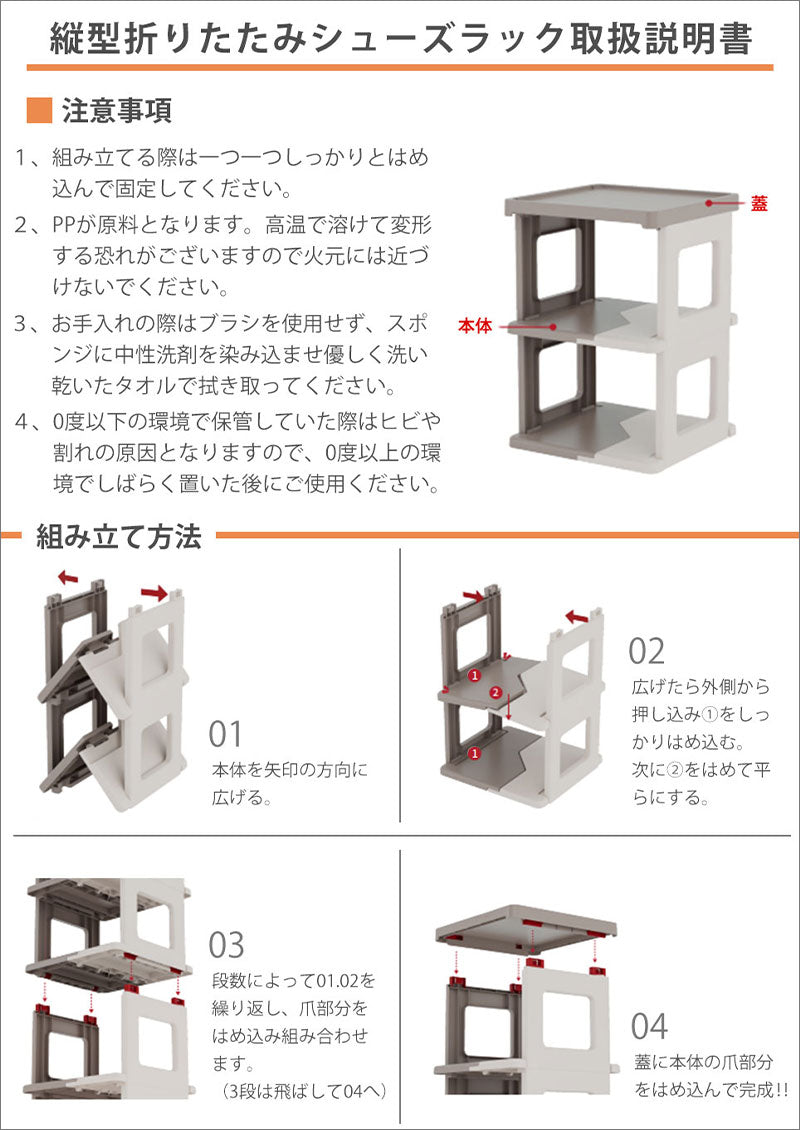 縦型折りたたみシューズラック取扱説明書

注意事項

1、組み立てる際は一つ一つしっかりとはめ込んで固定してください。

2、PPが原料となります。高温で溶けて変形する恐れがございますので火元には近づけないでください。

3、お手入れの際はブラシを使用せず、スポンジに中性洗剤を染み込ませ優しく洗い乾いたタオルで拭き取ってください。

4、0度以下の環境で保管していた際はヒビや割れの原因となりますので、0度以上の環境でしばらく置いた後にご使用ください。

蓋

本体

組み立て方法

01
本体を矢印の方向に広げる。

1
2
1

02
広げたら外側から押し込み①をしっかりはめ込む。
次に②をはめて平らにする。

03
段数によって01.02を繰り返し、爪部分をはめ込み組み合わせます。
（3段は飛ばして04へ）

04
蓋に本体の爪部分をはめ込んで完成!!