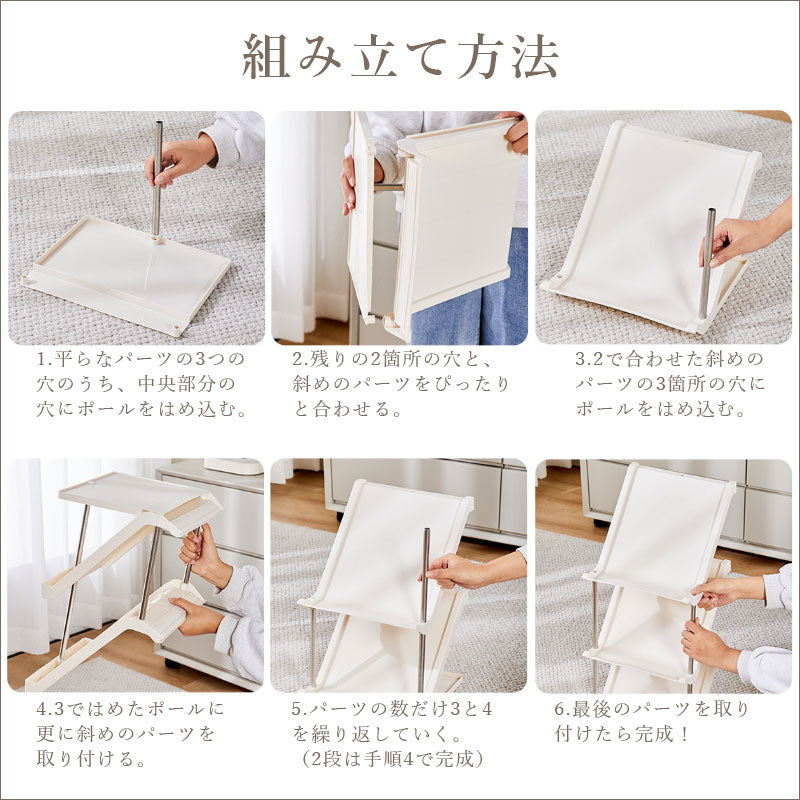 組み立て方法

1.平らなパーツの3つの穴のうち、中央部分の穴にポールをはめ込む。

2.残りの2箇所の穴と、斜めのパーツをぴったりと合わせる。

3.2で合わせた斜めのパーツの3箇所の穴にポールをはめ込む。

4.3ではめたポールに更に斜めのパーツを取り付ける。

5.パーツの数だけ3と4を繰り返していく。（2段は手順4で完成）

6.最後のパーツを取り付けたら完成！