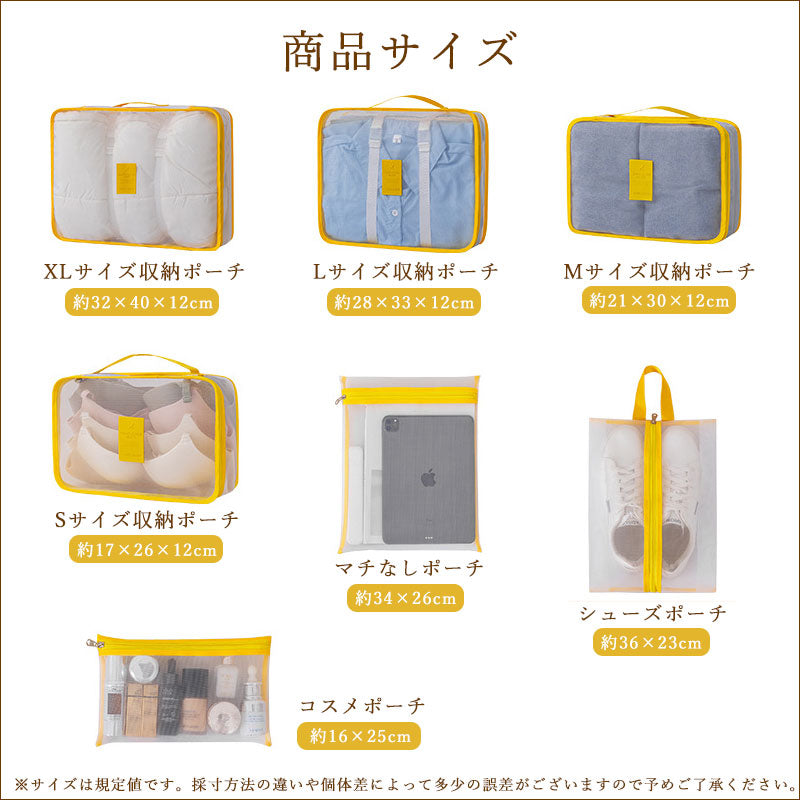 商品サイズ

XLサイズ収納ポーチ
約32×40×12cm

Lサイズ収納ポーチ
約28×33×12cm

Mサイズ収納ポーチ
約21×30×12cm

Sサイズ収納ポーチ
約17×26×12cm

マチなしポーチ
約34×26cm

シューズポーチ
約36×23cm

コスメポーチ
約16×25cm

※サイズは規定値です。採寸方法の違いや個体差によって多少の誤差がございますので予めご了承ください。