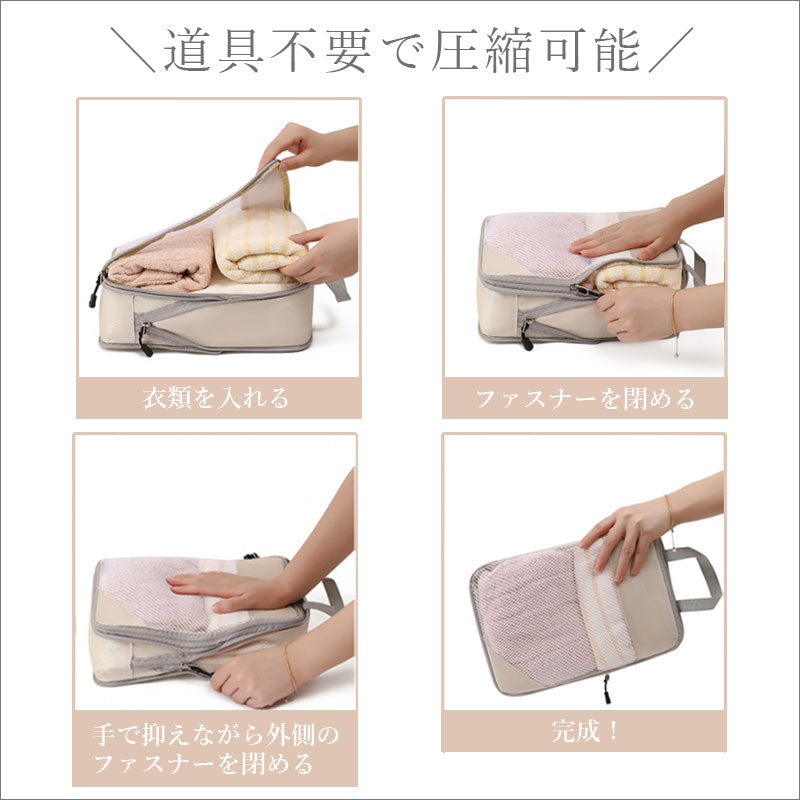 ＼道具不要で圧縮可能／

衣類を入れる

ファスナーを閉める

手で抑えながら外側のファスナーを閉める

完成！