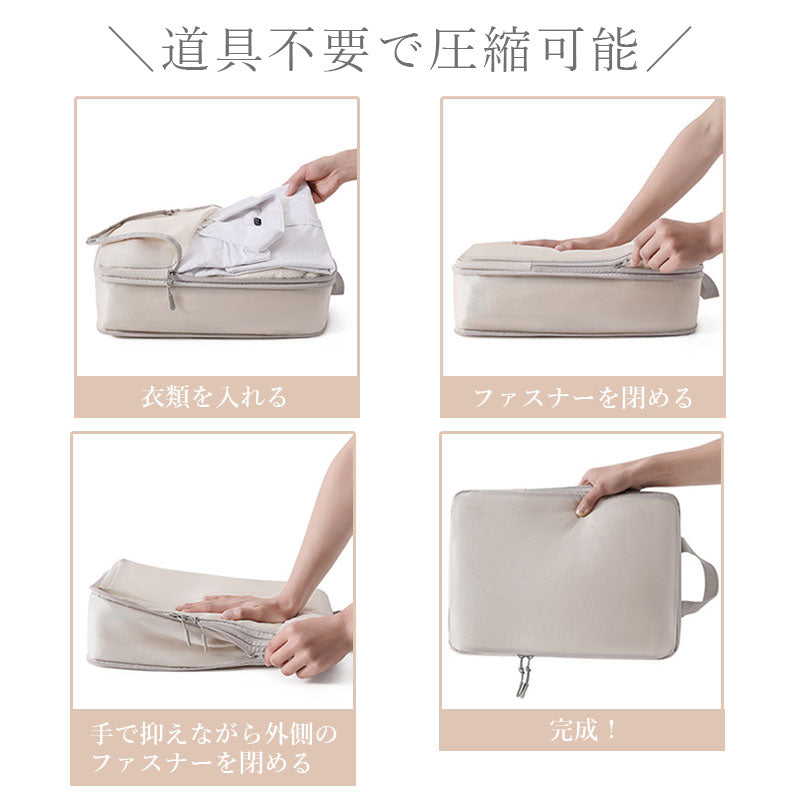 ＼道具不要で圧縮可能／

衣類を入れる

ファスナーを閉める

手で抑えながら外側のファスナーを閉める

完成！