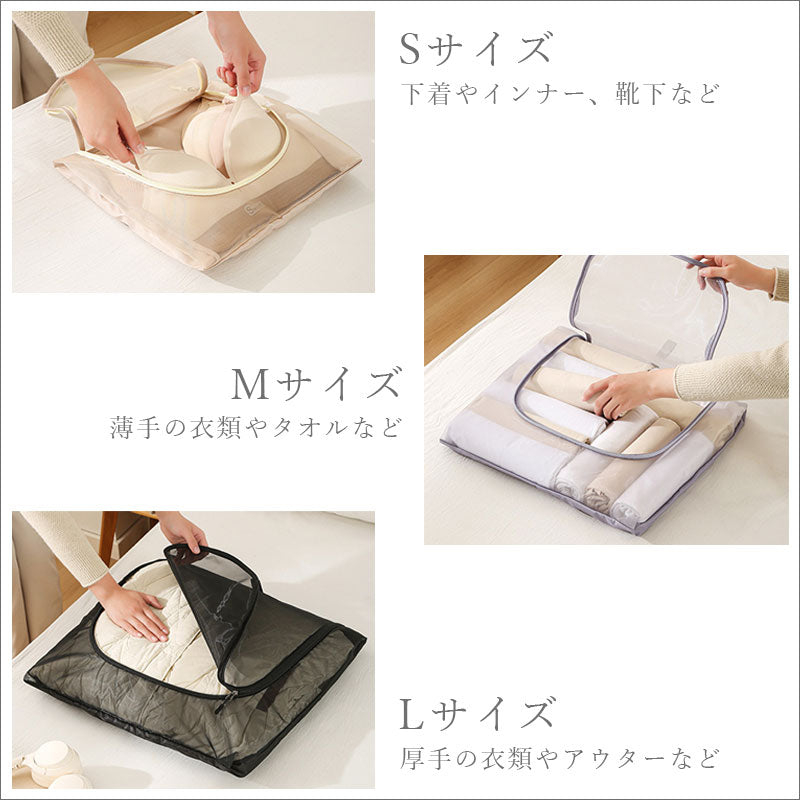 Sサイズ
下着やインナー、靴下など

Mサイズ
薄手の衣類やタオルなど

Lサイズ
厚手の衣類やアウターなど