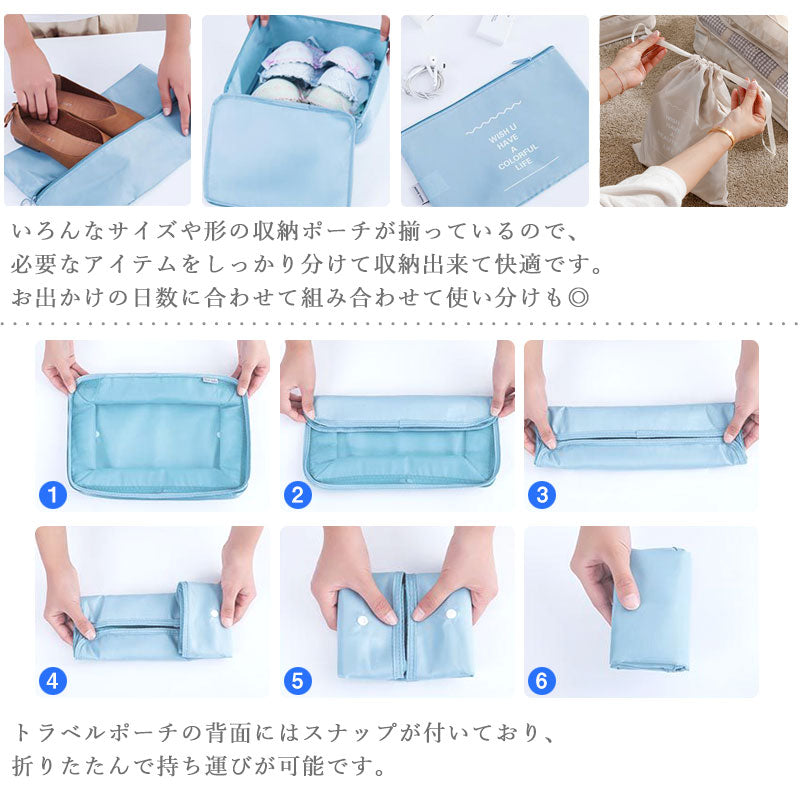 WISH U HAVE A COLORFUL LIFE

いろんなサイズや形の収納ポーチが揃っているので、必要なアイテムをしっかり分けて収納出来て快適です。お出かけの日数に合わせて組み合わせて使い分けも◎

1

2

3

4

5

6

トラベルポーチの背面にはスナップが付いており、折りたたんで持ち運びが可能です。