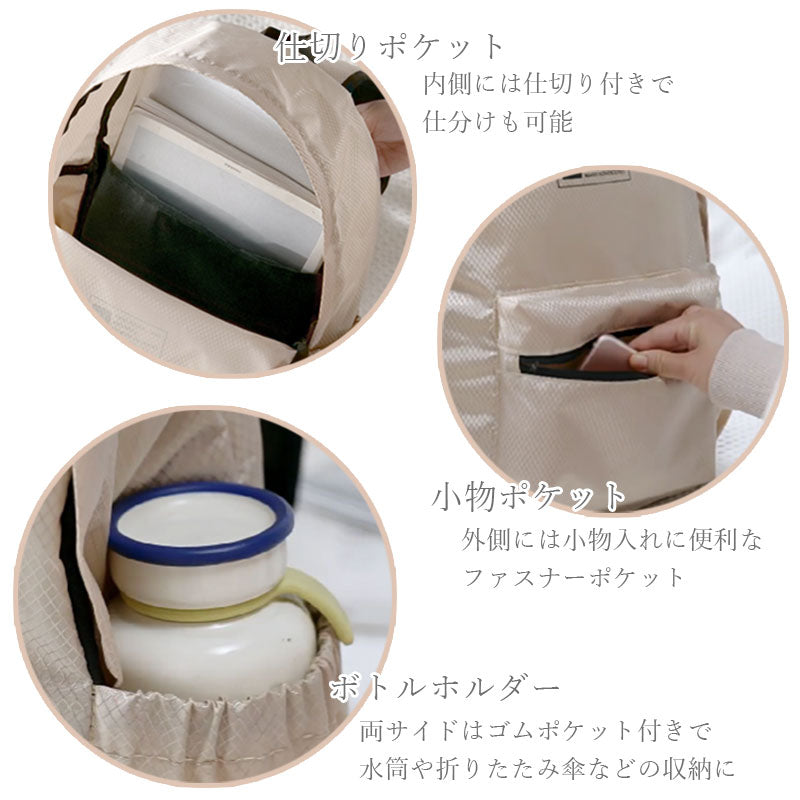 仕切りポケット
内側には仕切り付きで
仕分けも可能

小物ポケット
外側には小物入れに便利な
ファスナーポケット

ボトルホルダー
両サイドはゴムポケット付きで
水筒や折りたたみ傘などの収納に