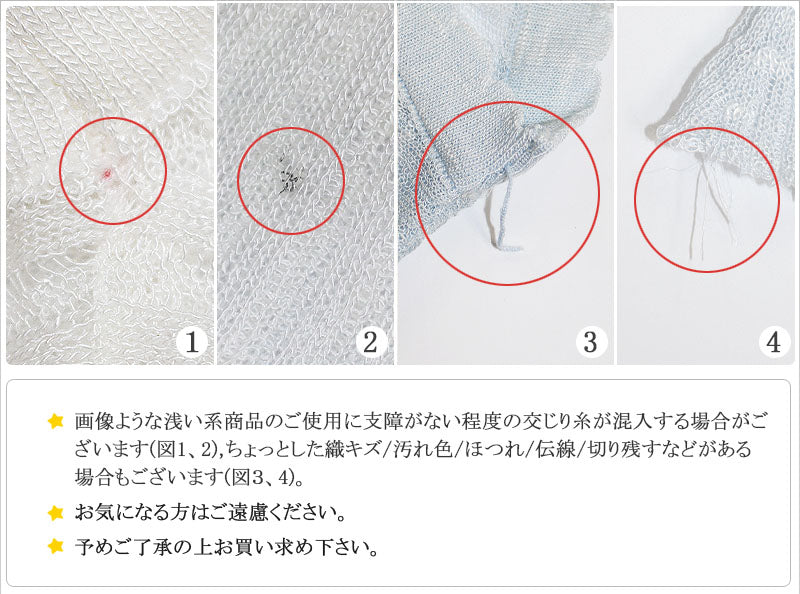 1

2

3

4

★ 画像ような浅い系商品のご使用に支障がない程度の交じり糸が混入する場合がございます(図1、2),ちょっとした織キズ/汚れ色/ほつれ/伝線/切り残すなどがある場合もございます(図3、4)。

★ お気になる方はご遠慮ください。

★ 予めご了承の上お買い求め下さい。